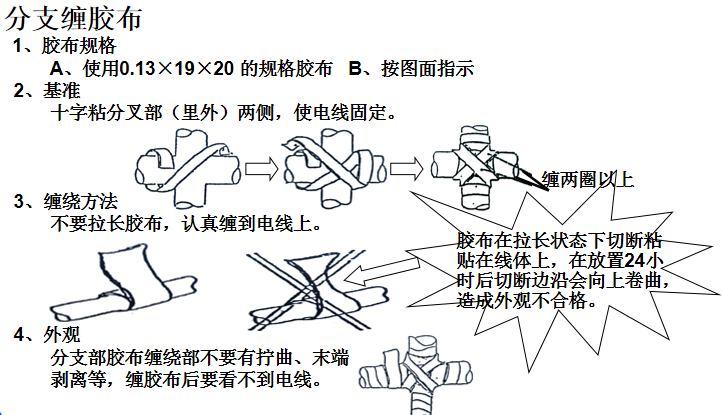 分支缠胶布

1、胶布规格

A、使用0.13×19×20 的规格胶布　B、按图面指示

2、基准

十字粘分叉部（里外）两侧，使电线固定。

缠两圈以上

3、缠绕方法

不要拉长胶布，认真缠到电线上。

胶布在拉长状态下切断粘贴在线体上，在放置24小时后切断边沿会向上卷曲，造成外观不合格。

4、外观

分支部胶布缠绕部不要有拧曲、末端剥离等，缠胶布后要看不到电线。